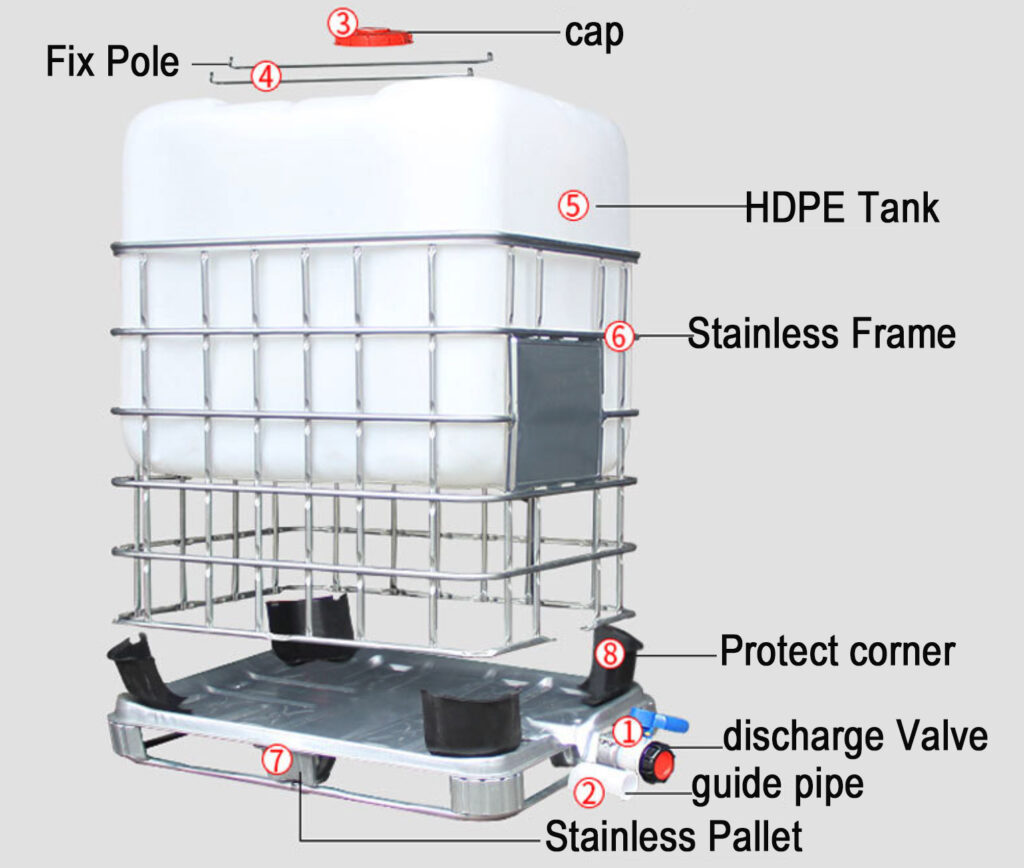 ③ cap

Fix Pole ④

⑤ HDPE Tank

⑥ Stainless Frame

⑧ Protect corner

① discharge Valve

② guide pipe

⑦ Stainless Pallet